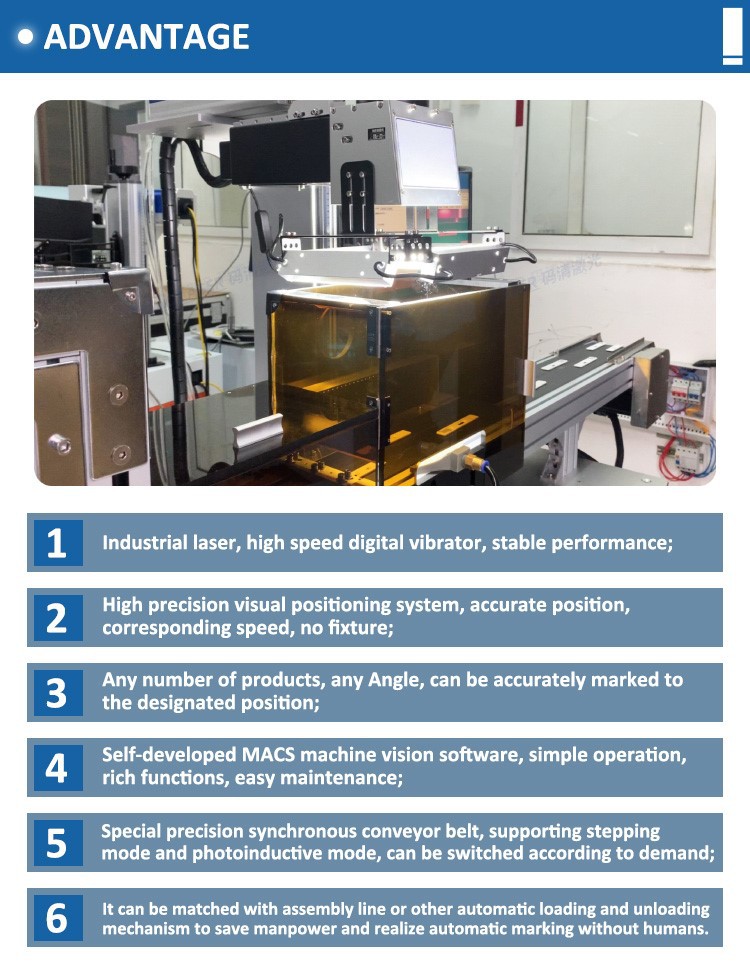 ADVANTAGE

1 Industrial laser, high speed digital vibrator, stable performance;

2 High precision visual positioning system, accurate position, corresponding speed, no fixture;

3 Any number of products, any Angle, can be accurately marked to the designated position;

4 Self-developed MACS machine vision software, simple operation, rich functions, easy maintenance;

5 Special precision synchronous conveyor belt, supporting stepping mode and photoinductive mode, can be switched according to demand;

6 It can be matched with assembly line or other automatic loading and unloading mechanism to save manpower and realize automatic marking without humans.